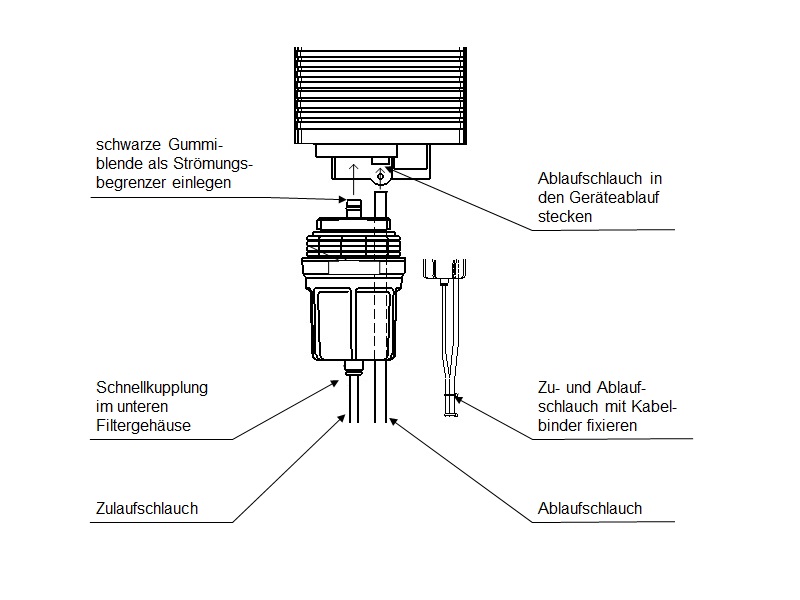 schwarze Gummiblende als Strömungsbegrenzer einlegen

Ablaufschlauch in den Geräteablauf stecken

Schnellkupplung im unteren Filtergehäuse

Zu- und Ablaufschlauch mit Kabelbinder fixieren

Zulaufschlauch

Ablaufschlauch