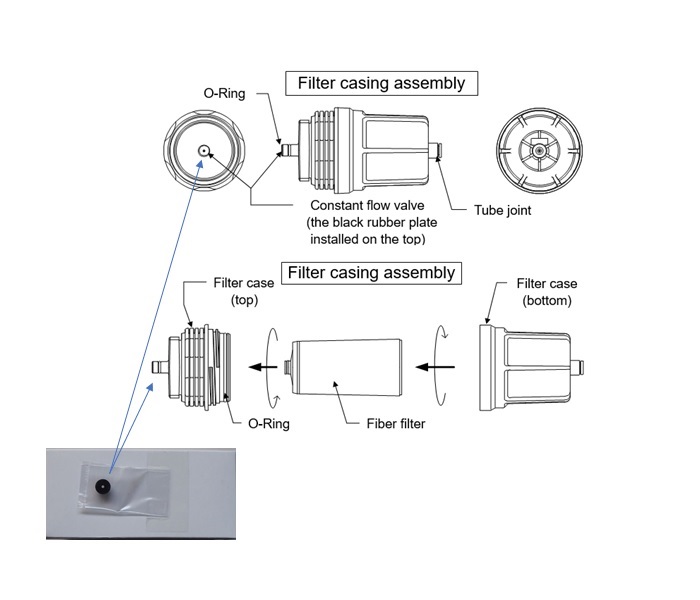 Filter casing assembly

O-Ring

Constant flow valve
(the black rubber plate installed on the top)

Tube joint

Filter casing assembly

Filter case
(top)

Filter case
(bottom)

O-Ring

Fiber filter