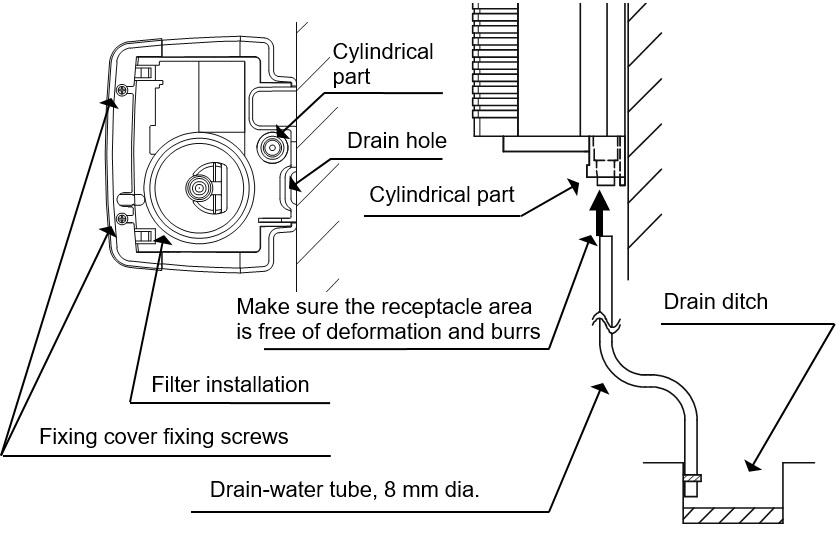 Cylindrical part

Drain hole

Cylindrical part

Make sure the receptacle area is free of deformation and burrs

Drain ditch

Filter installation

Fixing cover fixing screws

Drain-water tube, 8 mm dia.